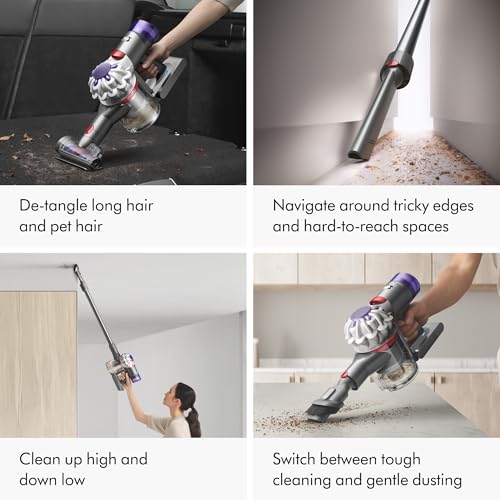 De-tangle long hair and pet hair

Navigate around tricky edges and hard-to-reach spaces

Clean up high and down low

Switch between tough cleaning and gentle dusting