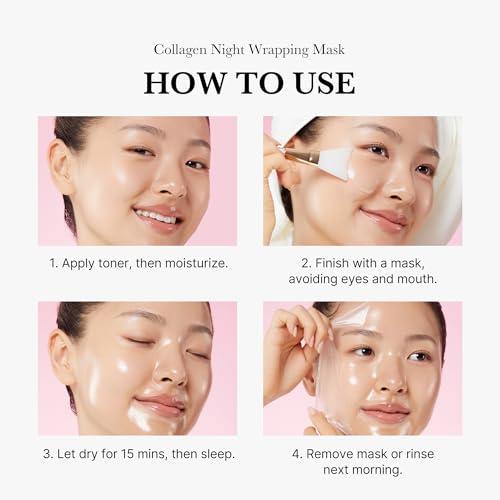 Collagen Night Wrapping Mask

HOW TO USE

1. Apply toner, then moisturize.

2. Finish with a mask, avoiding eyes and mouth.

3. Let dry for 15 mins, then sleep.

4. Remove mask or rinse next morning.