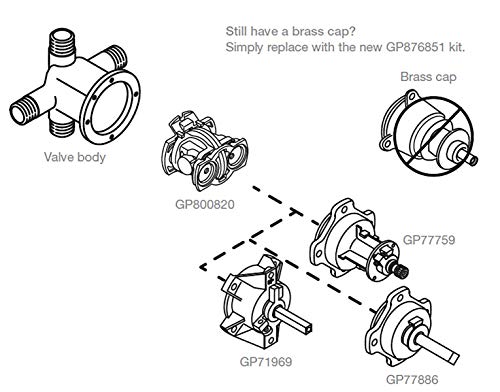 Still have a brass cap?
Simply replace with the new GP876851 kit.

Brass cap

Valve body

GP800820

GP77759

GP71969

GP77886